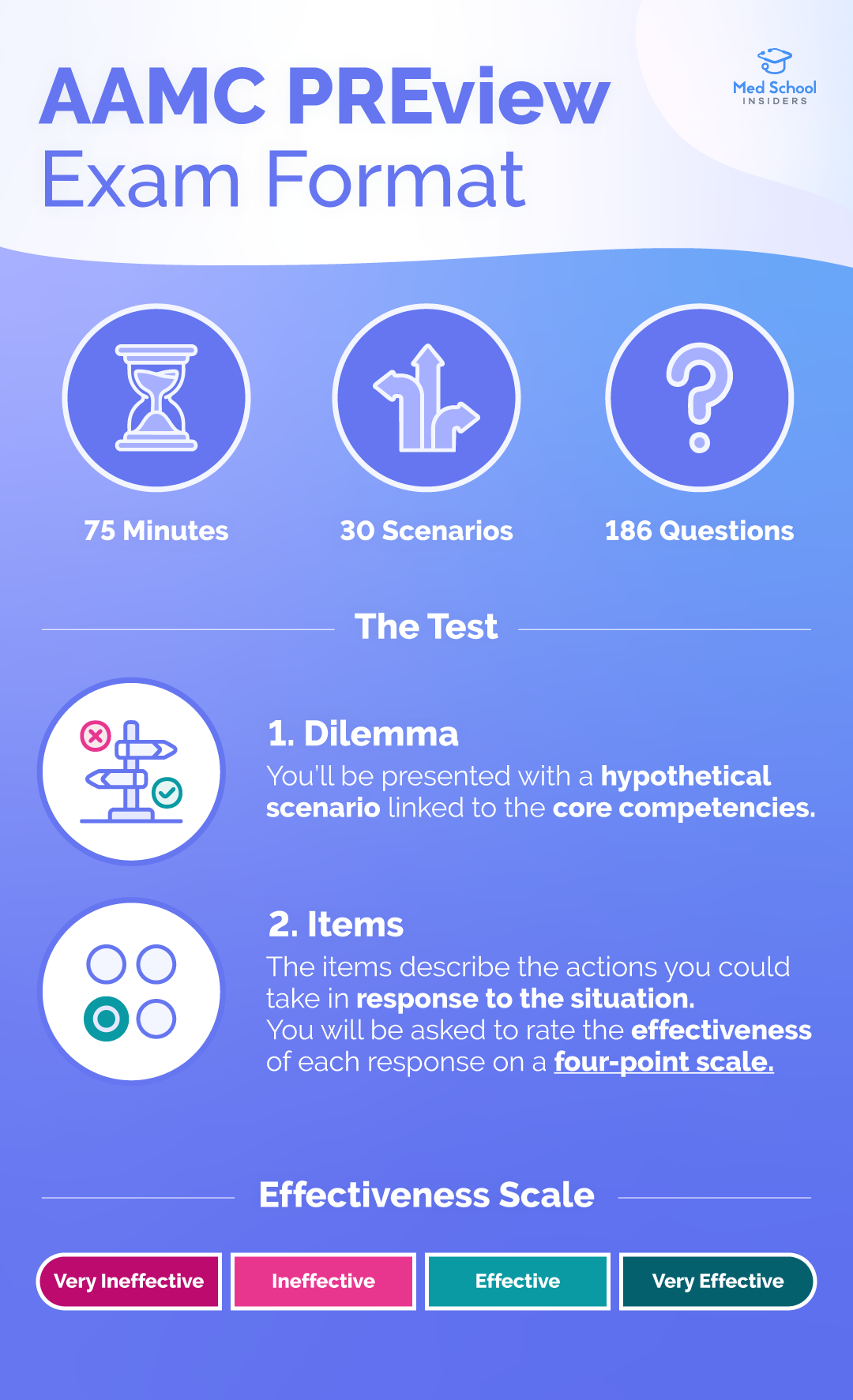 AAMC PREview Exam Format

Med School INSIDERS

75 Minutes

30 Scenarios

186 Questions

The Test

1. Dilemma

You'll be presented with a hypothetical scenario linked to the core competencies.

2. Items

The items describe the actions you could take in response to the situation.
You will be asked to rate the effectiveness of each response on a four-point scale.

Effectiveness Scale

Very Ineffective

Ineffective

Effective

Very Effective