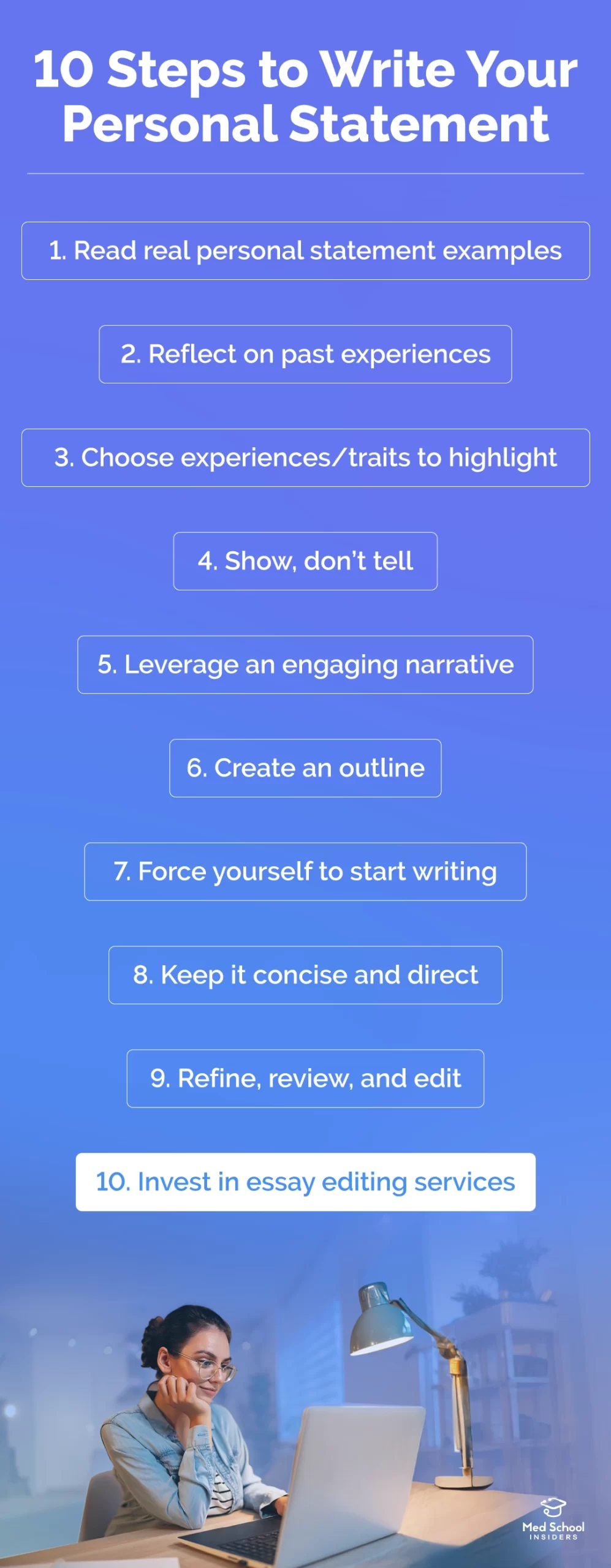 10 Steps to Write Your Personal Statement

1. Read real personal statement examples

2. Reflect on past experiences

3. Choose experiences/traits to highlight

4. Show, don't tell

5. Leverage an engaging narrative

6. Create an outline

7. Force yourself to start writing

8. Keep it concise and direct

9. Refine, review, and edit

10. Invest in essay editing services

Med School INSIDERS