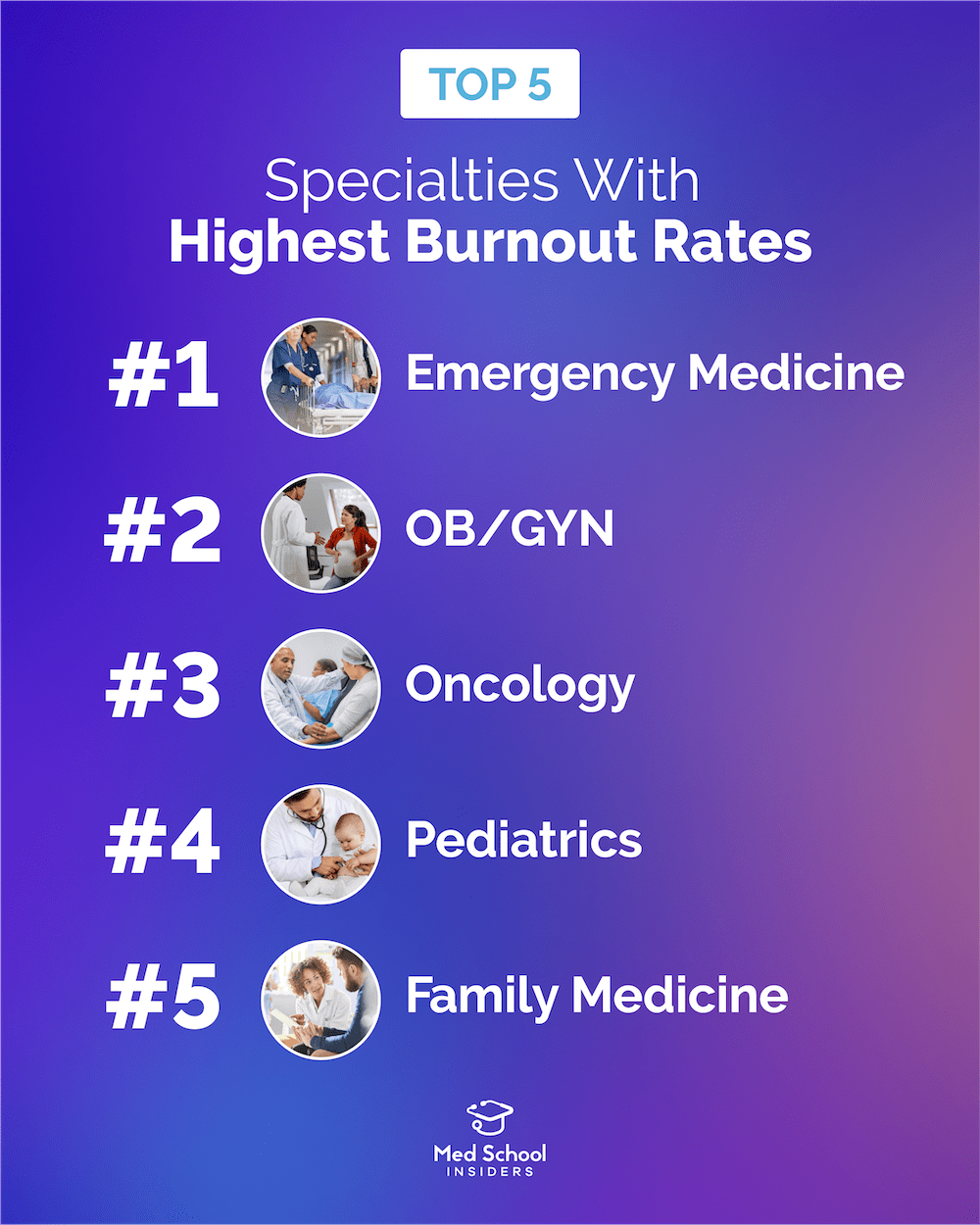 TOP 5

Specialties With
Highest Burnout Rates

#1 Emergency Medicine

#2 OB/GYN

#3 Oncology

#4 Pediatrics

#5 Family Medicine

Med School
INSIDERS